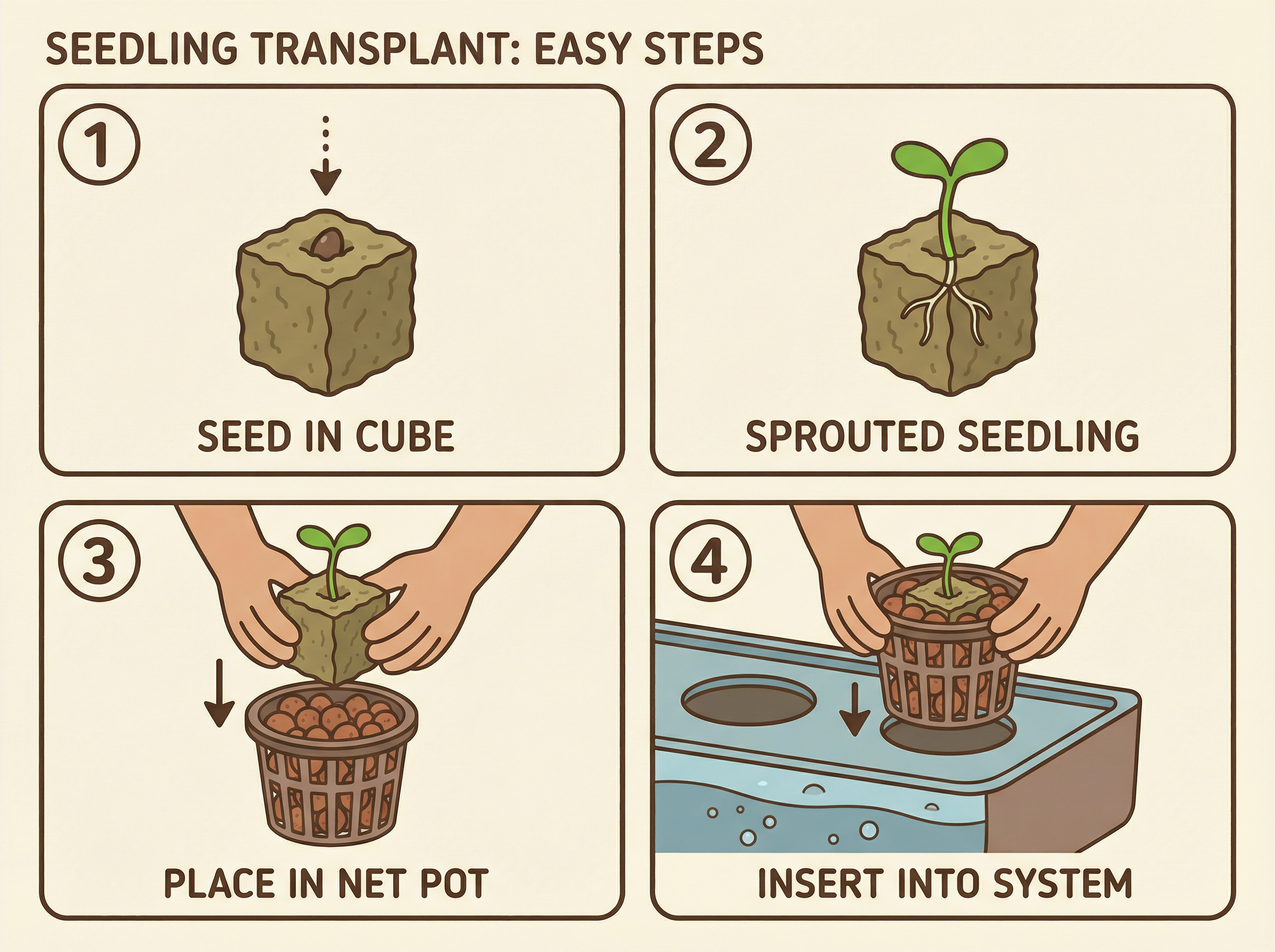 SEEDLING TRANSPLANT: EASY STEPS

1
SEED IN CUBE

2
SPROUTED SEEDLING

3
PLACE IN NET POT

4
INSERT INTO SYSTEM